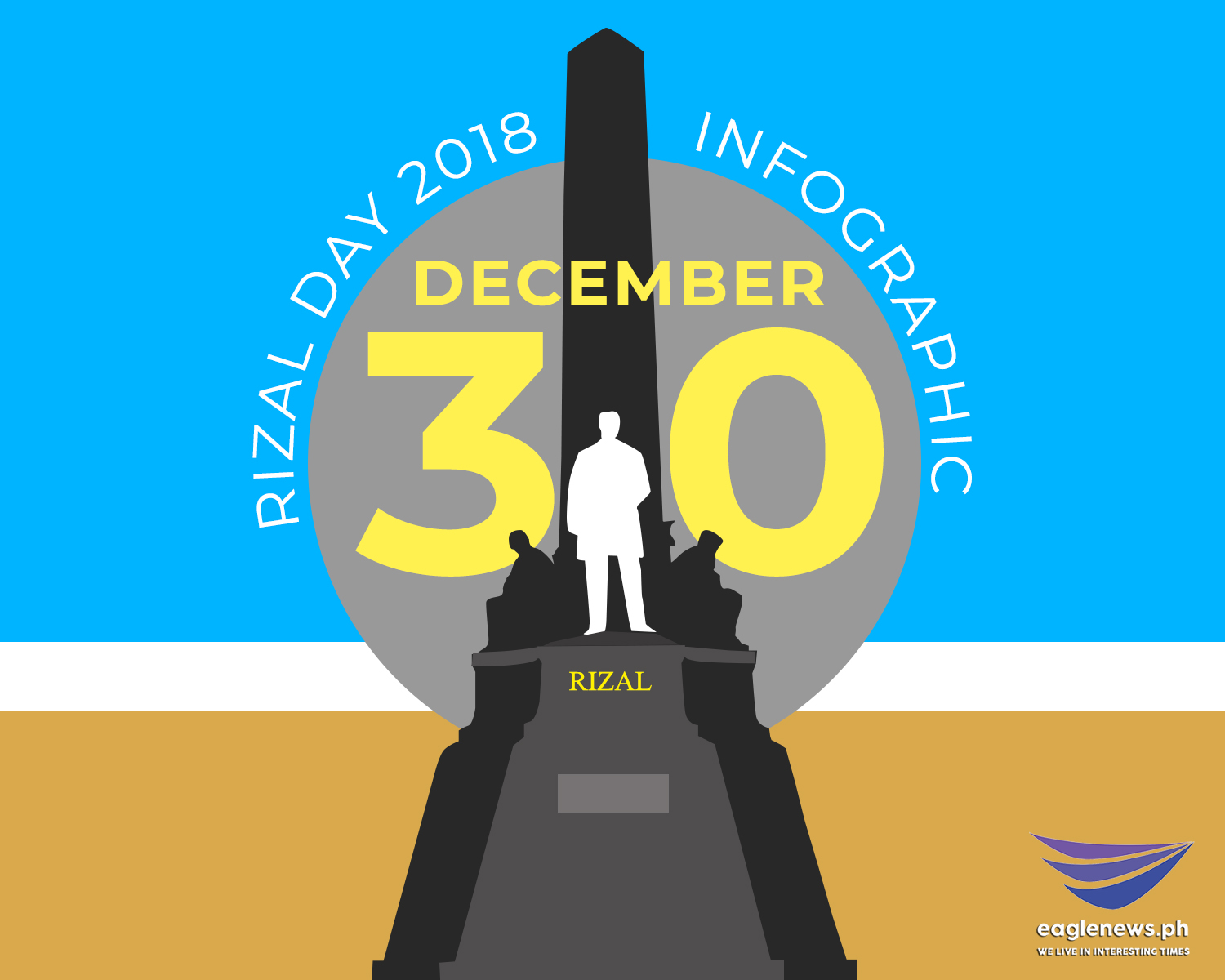 RIZAL DAY 2018 INFOGRAPHIC

DECEMBER

30

RIZAL

eaglenews.ph
WE LIVE IN INTERESTING TIMES