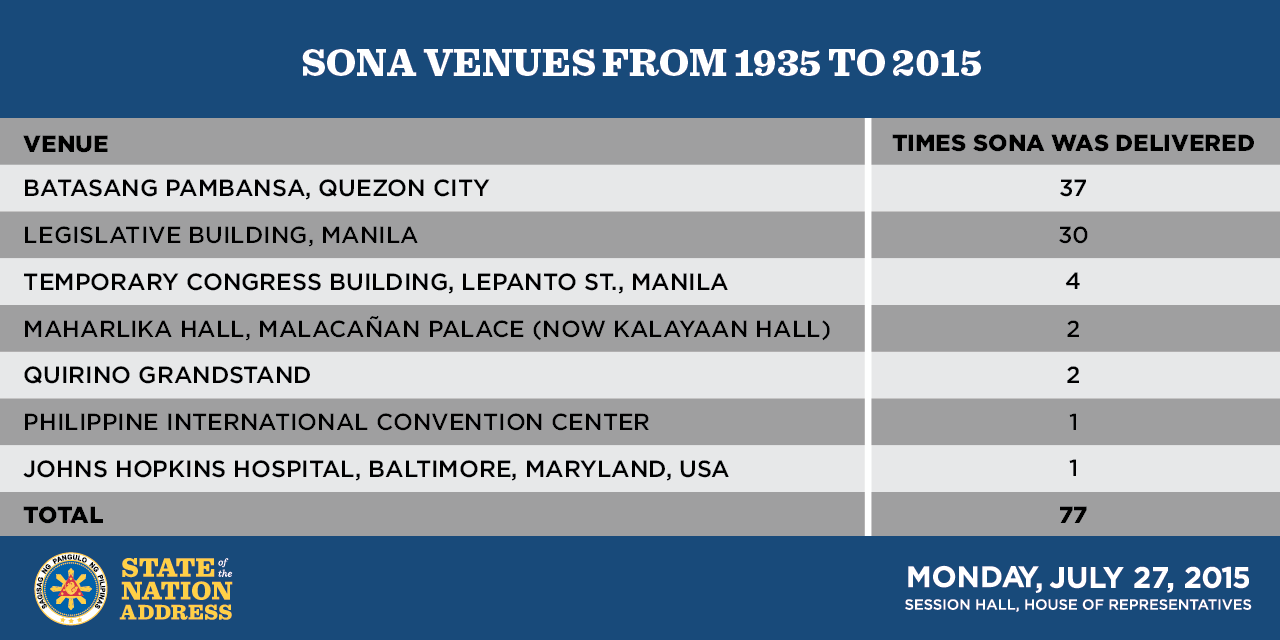 SONA VENUES FROM 1935 TO 2015

| VENUE | TIMES SONA WAS DELIVERED |
|---|---|
| BATASANG PAMBANSA, QUEZON CITY | 37 |
| LEGISLATIVE BUILDING, MANILA | 30 |
| TEMPORARY CONGRESS BUILDING, LEPANTO ST., MANILA | 4 |
| MAHARLIKA HALL, MALACAÑAN PALACE (NOW KALAYAAN HALL) | 2 |
| QUIRINO GRANDSTAND | 2 |
| PHILIPPINE INTERNATIONAL CONVENTION CENTER | 1 |
| JOHNS HOPKINS HOSPITAL, BALTIMORE, MARYLAND, USA | 1 |
| TOTAL | 77 |

SAGISAG NG PANGULO NG PILIPINAS

STATE of the NATION ADDRESS

MONDAY, JULY 27, 2015
SESSION HALL, HOUSE OF REPRESENTATIVES