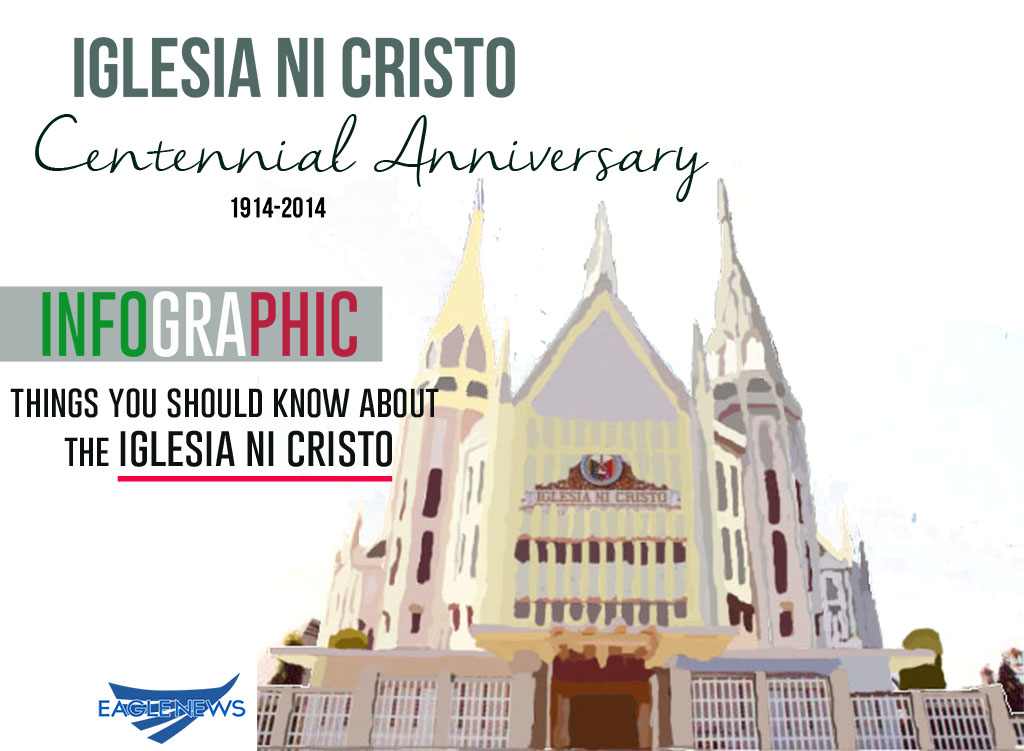 IGLESIA NI CRISTO
Centennial Anniversary
1914-2014

INFOGRAPHIC

THINGS YOU SHOULD KNOW ABOUT THE IGLESIA NI CRISTO

IGLESIA NI CRISTO

EAGLENEWS