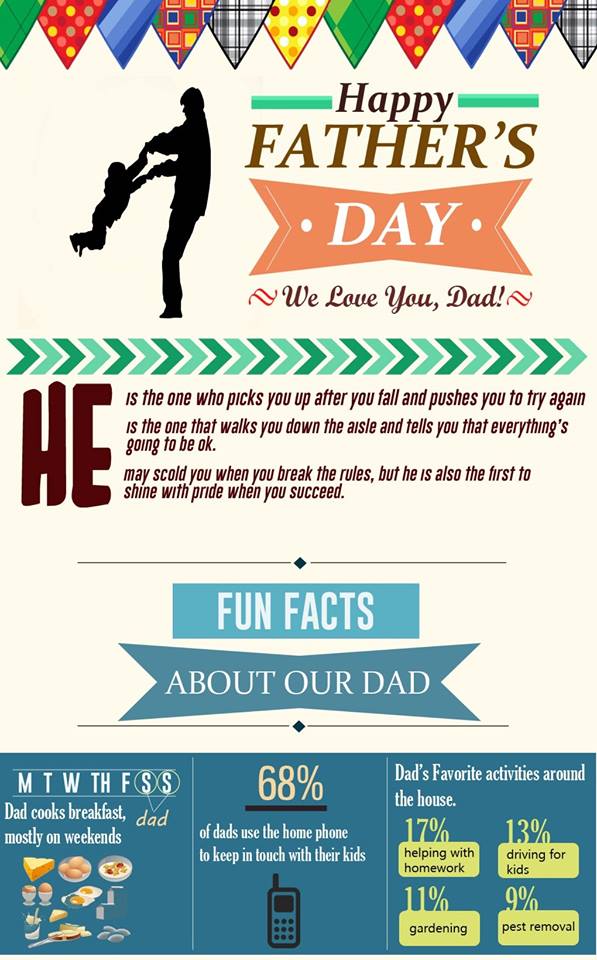 Happy
FATHER'S
DAY
We Love You, Dad!

HE

is the one who picks you up after you fall and pushes you to try again

is the one that walks you down the aisle and tells you that everything's going to be ok.

may scold you when you break the rules, but he is also the first to shine with pride when you succeed.

FUN FACTS

ABOUT OUR DAD

M T W TH F S S
dad
Dad cooks breakfast, mostly on weekends

68%
of dads use the home phone to keep in touch with their kids

Dad's Favorite activities around the house.

17%
helping with homework

13%
driving for kids

11%
gardening

9%
pest removal