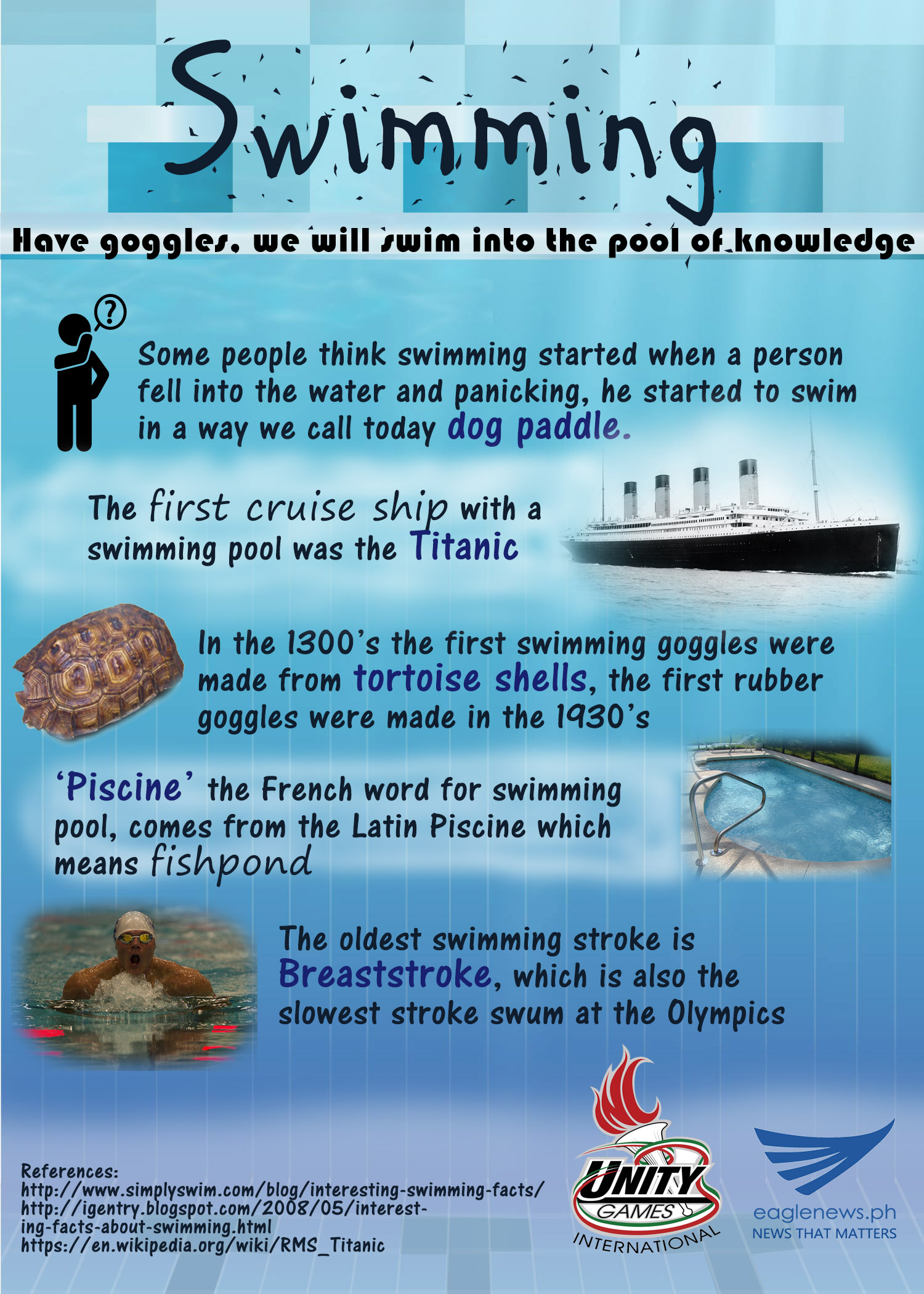 Swimming

Have goggles, we will swim into the pool of knowledge

?

Some people think swimming started when a person fell into the water and panicking, he started to swim in a way we call today dog paddle.

The first cruise ship with a swimming pool was the Titanic

In the 1300's the first swimming goggles were made from tortoise shells, the first rubber goggles were made in the 1930's

'Piscine' the French word for swimming pool, comes from the Latin Piscine which means fishpond

The oldest swimming stroke is Breaststroke, which is also the slowest stroke swum at the Olympics

References:
http://www.simplyswim.com/blog/interesting-swimming-facts/
http://igentry.blogspot.com/2008/05/interesting-facts-about-swimming.html
https://en.wikipedia.org/wiki/RMS_Titanic

UNITY GAMES INTERNATIONAL

eaglenews.ph
NEWS THAT MATTERS