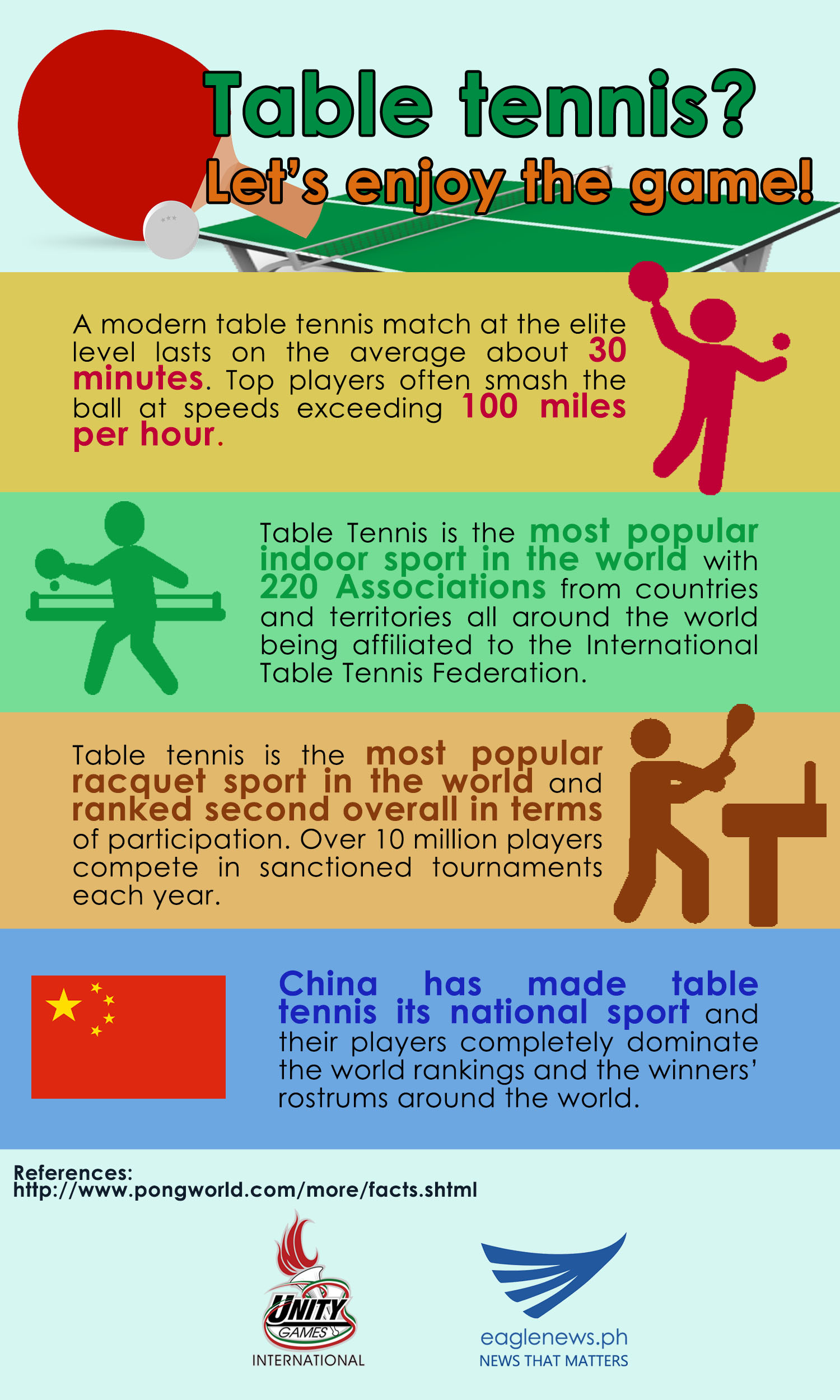 Table tennis?
Let's enjoy the game!

A modern table tennis match at the elite level lasts on the average about 30 minutes. Top players often smash the ball at speeds exceeding 100 miles per hour.

Table Tennis is the most popular indoor sport in the world with 220 Associations from countries and territories all around the world being affiliated to the International Table Tennis Federation.

Table tennis is the most popular racquet sport in the world and ranked second overall in terms of participation. Over 10 million players compete in sanctioned tournaments each year.

China has made table tennis its national sport and their players completely dominate the world rankings and the winners' rostrums around the world.

References:
http://www.pongworld.com/more/facts.shtml

UNITY GAMES INTERNATIONAL

eaglenews.ph
NEWS THAT MATTERS