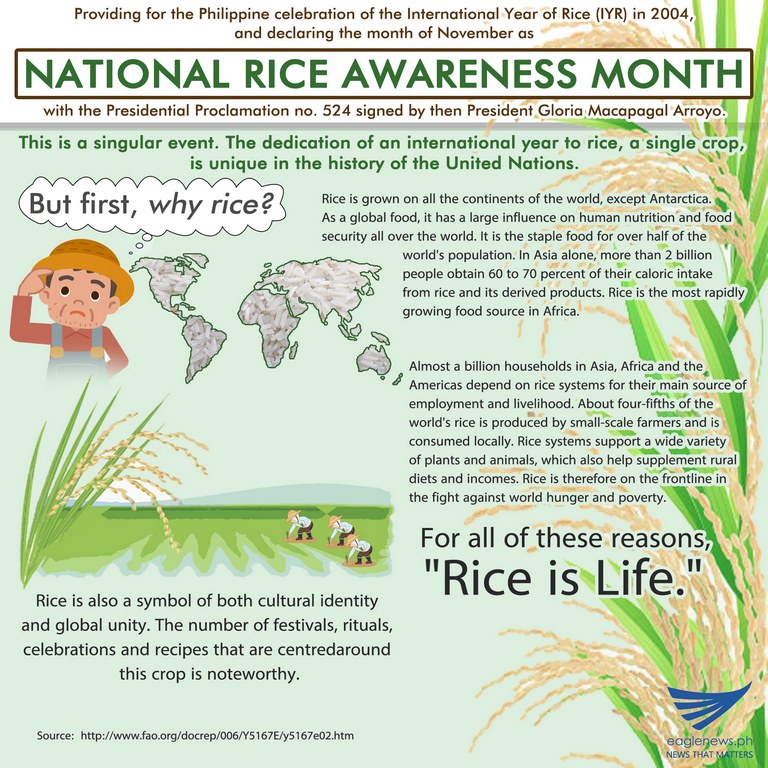 Providing for the Philippine celebration of the International Year of Rice (IYR) in 2004, and declaring the month of November as

NATIONAL RICE AWARENESS MONTH

with the Presidential Proclamation no. 524 signed by then President Gloria Macapagal Arroyo.

This is a singular event. The dedication of an international year to rice, a single crop, is unique in the history of the United Nations.

But first, why rice?

Rice is grown on all the continents of the world, except Antarctica. As a global food, it has a large influence on human nutrition and food security all over the world. It is the staple food for over half of the world's population. In Asia alone, more than 2 billion people obtain 60 to 70 percent of their caloric intake from rice and its derived products. Rice is the most rapidly growing food source in Africa.

Almost a billion households in Asia, Africa and the Americas depend on rice systems for their main source of employment and livelihood. About four-fifths of the world's rice is produced by small-scale farmers and is consumed locally. Rice systems support a wide variety of plants and animals, which also help supplement rural diets and incomes. Rice is therefore on the frontline in the fight against world hunger and poverty.

For all of these reasons, "Rice is Life."

Rice is also a symbol of both cultural identity and global unity. The number of festivals, rituals, celebrations and recipes that are centredaround this crop is noteworthy.

Source: http://www.fao.org/docrep/006/Y5167E/y5167e02.htm

eaglenews.ph
NEWS THAT MATTERS