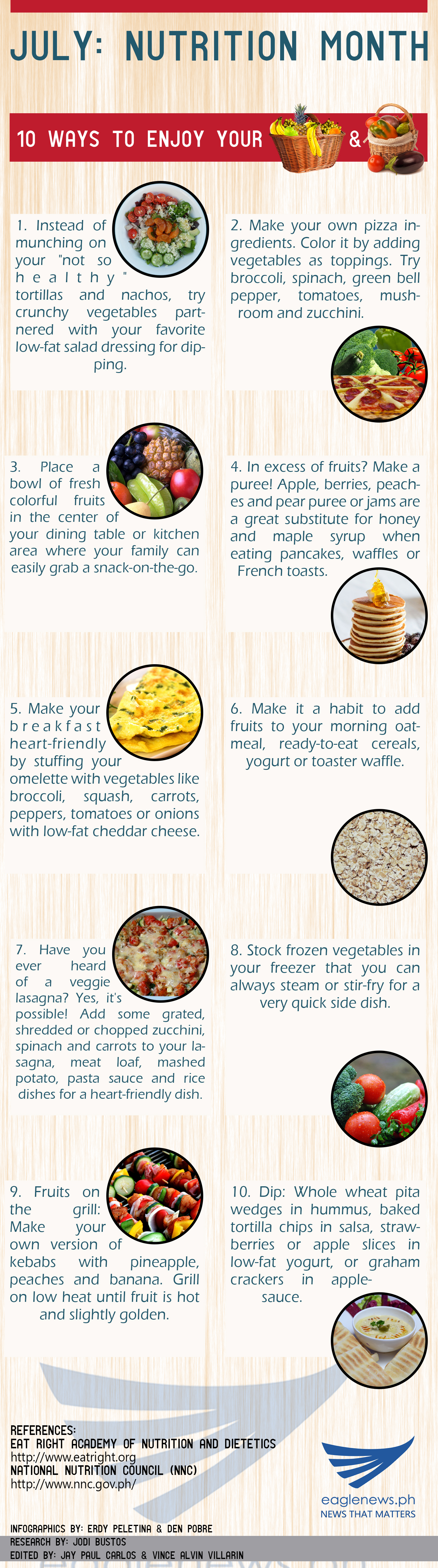 JULY: NUTRITION MONTH

10 WAYS TO ENJOY YOUR &

1. Instead of munching on your "not so healthy" tortillas and nachos, try crunchy vegetables partnered with your favorite low-fat salad dressing for dipping.

2. Make your own pizza ingredients. Color it by adding vegetables as toppings. Try broccoli, spinach, green bell pepper, tomatoes, mushroom and zucchini.

3. Place a bowl of fresh colorful fruits in the center of your dining table or kitchen area where your family can easily grab a snack-on-the-go.

4. In excess of fruits? Make a puree! Apple, berries, peaches and pear puree or jams are a great substitute for honey and maple syrup when eating pancakes, waffles or French toasts.

5. Make your breakfast heart-friendly by stuffing your omelette with vegetables like broccoli, squash, carrots, peppers, tomatoes or onions with low-fat cheddar cheese.

6. Make it a habit to add fruits to your morning oatmeal, ready-to-eat cereals, yogurt or toaster waffle.

7. Have you ever heard of a veggie lasagna? Yes, it's possible! Add some grated, shredded or chopped zucchini, spinach and carrots to your lasagna, meat loaf, mashed potato, pasta sauce and rice dishes for a heart-friendly dish.

8. Stock frozen vegetables in your freezer that you can always steam or stir-fry for a very quick side dish.

9. Fruits on the grill: Make your own version of kebabs with pineapple, peaches and banana. Grill on low heat until fruit is hot and slightly golden.

10. Dip: Whole wheat pita wedges in hummus, baked tortilla chips in salsa, strawberries or apple slices in low-fat yogurt, or graham crackers in applesauce.

REFERENCES:
EAT RIGHT ACADEMY OF NUTRITION AND DIETETICS
http://www.eatright.org
NATIONAL NUTRITION COUNCIL (NNC)
http://www.nnc.gov.ph/

eaglenews.ph
NEWS THAT MATTERS

INFOGRAPHICS BY: ERDY PELETINA & DEN POBRE
RESEARCH BY: JODI BUSTOS
EDITED BY: JAY PAUL CARLOS & VINCE ALVIN VILLARIN