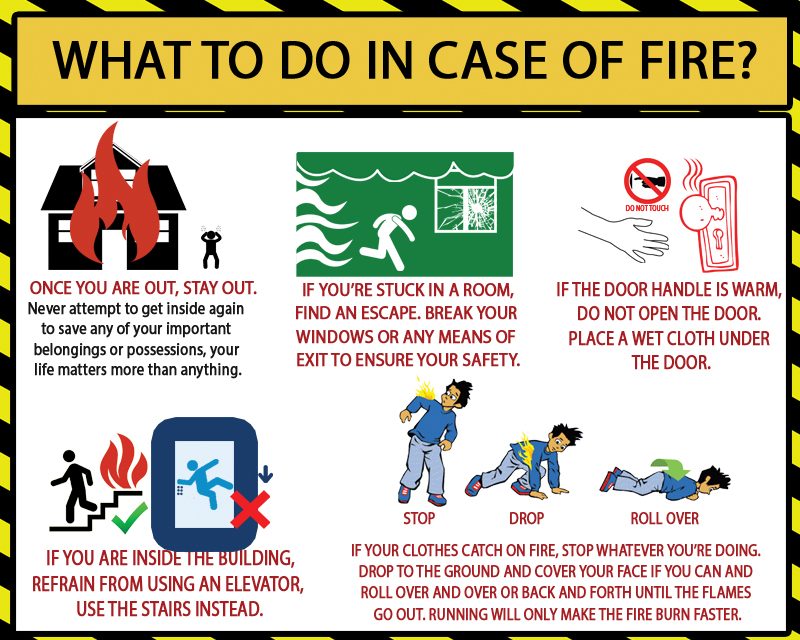 WHAT TO DO IN CASE OF FIRE?

ONCE YOU ARE OUT, STAY OUT.
Never attempt to get inside again to save any of your important belongings or possessions, your life matters more than anything.

IF YOU'RE STUCK IN A ROOM, FIND AN ESCAPE. BREAK YOUR WINDOWS OR ANY MEANS OF EXIT TO ENSURE YOUR SAFETY.

DO NOT TOUCH

IF THE DOOR HANDLE IS WARM, DO NOT OPEN THE DOOR. PLACE A WET CLOTH UNDER THE DOOR.

IF YOU ARE INSIDE THE BUILDING, REFRAIN FROM USING AN ELEVATOR, USE THE STAIRS INSTEAD.

STOP

DROP

ROLL OVER

IF YOUR CLOTHES CATCH ON FIRE, STOP WHATEVER YOU'RE DOING. DROP TO THE GROUND AND COVER YOUR FACE IF YOU CAN AND ROLL OVER AND OVER OR BACK AND FORTH UNTIL THE FLAMES GO OUT. RUNNING WILL ONLY MAKE THE FIRE BURN FASTER.